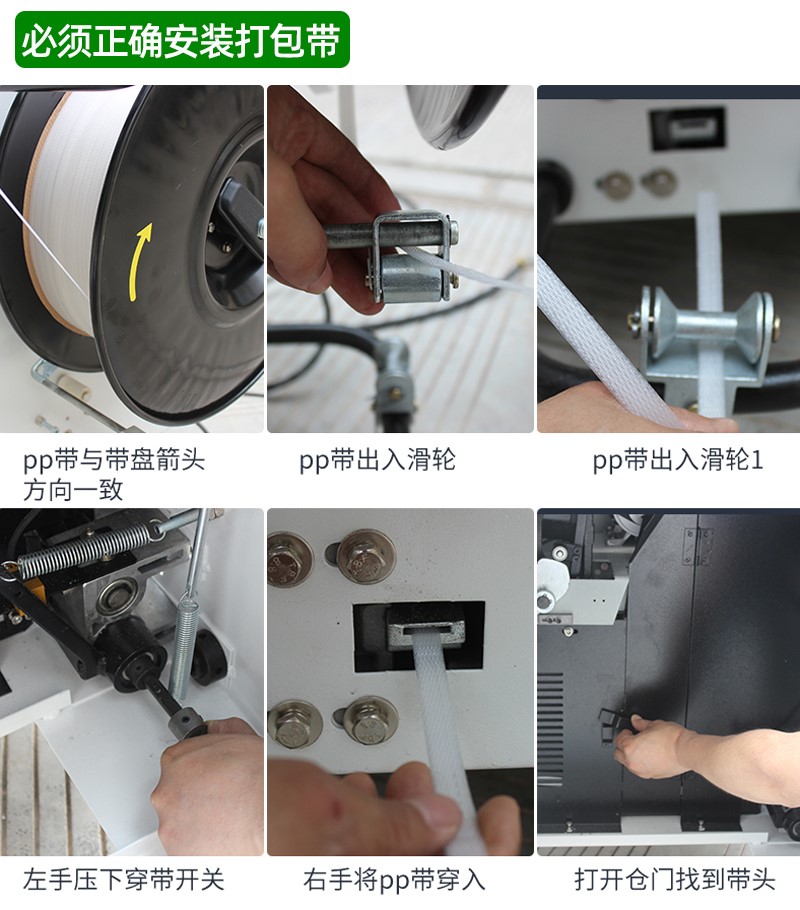 必须正确安装打包带

pp带与带盘箭头方向一致

pp带出入滑轮

pp带出入滑轮1

左手压下穿带开关

右手将pp带穿入

打开仓门找到带头